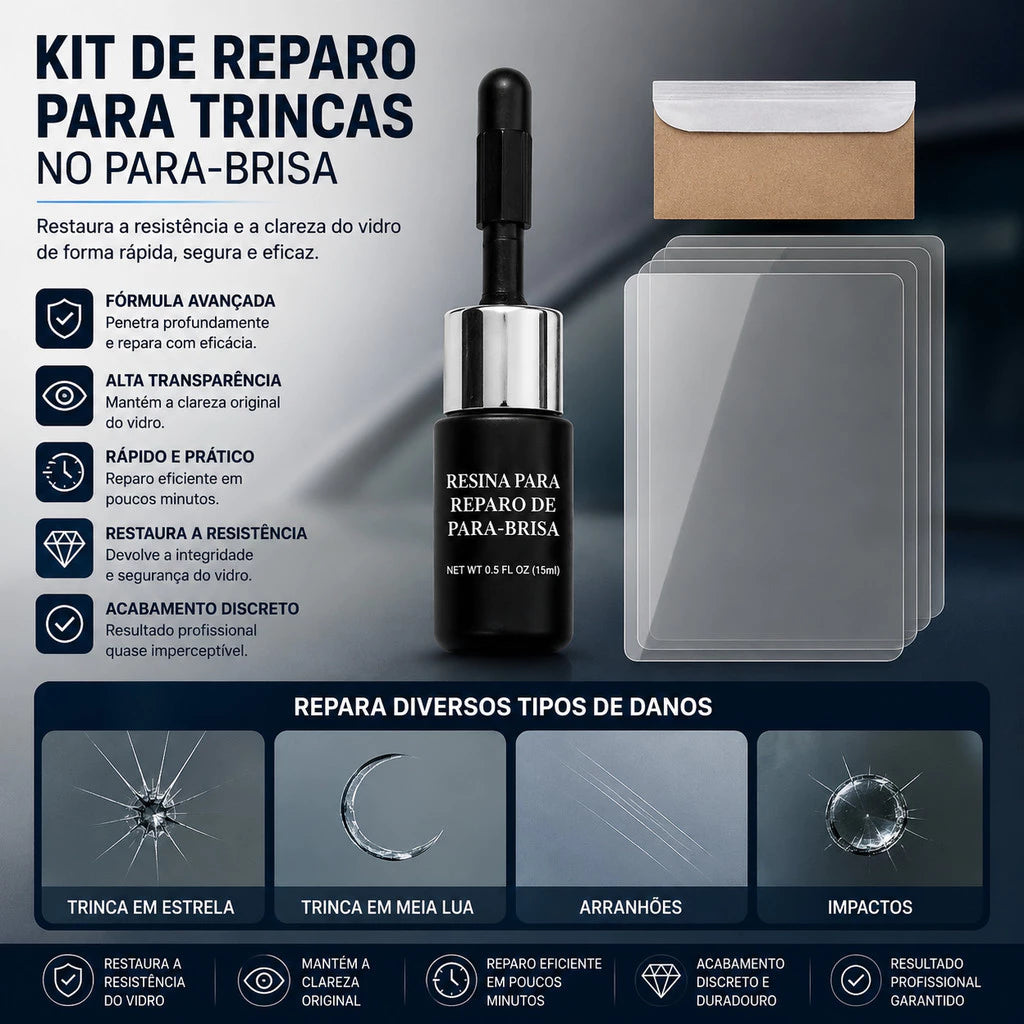 KIT DE REPARO PARA TRINCAS
NO PARA-BRISA

Restaura a resistência e a clareza do vidro de forma rápida, segura e eficaz.

FÓRMULA AVANÇADA
Penetra profundamente e repara com eficácia.

ALTA TRANSPARÊNCIA
Mantém a clareza original do vidro.

RÁPIDO E PRÁTICO
Reparo eficiente em poucos minutos.

RESTAURA A RESISTÊNCIA
Devolve a integridade e segurança do vidro.

ACABAMENTO DISCRETO
Resultado profissional quase imperceptível.

RESINA PARA REPARO DE PARA-BRISA
NET WT 0.5 FL OZ (15ml)

REPARA DIVERSOS TIPOS DE DANOS

TRINCA EM ESTRELA

TRINCA EM MEIA LUA

ARRANHÕES

IMPACTOS

RESTAURA A RESISTÊNCIA DO VIDRO

MANTÉM A CLAREZA ORIGINAL

REPARO EFICIENTE EM POUCOS MINUTOS

ACABAMENTO DISCRETO E DURADOURO

RESULTADO PROFISSIONAL GARANTIDO