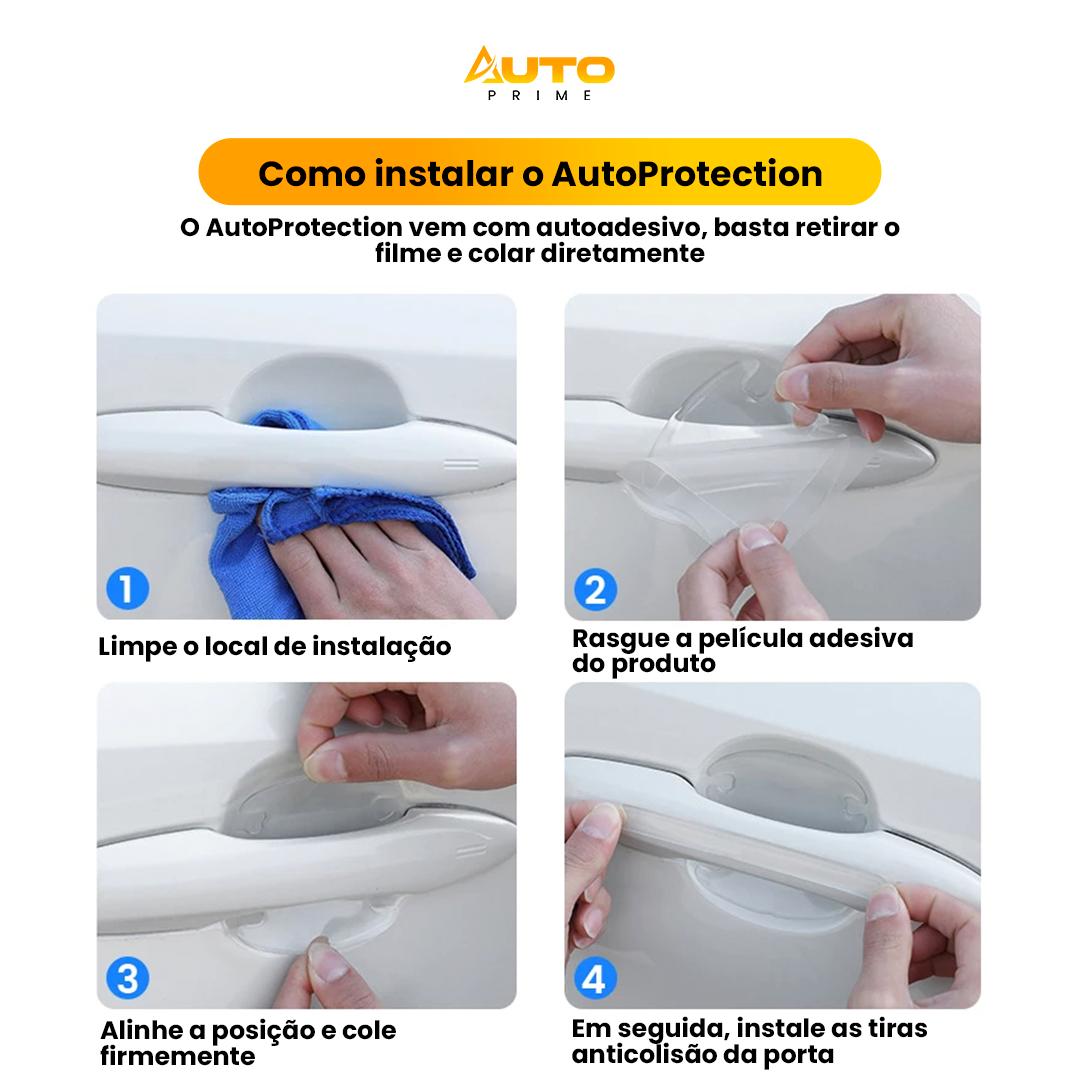 AUTO
PRIME

Como instalar o AutoProtection

O AutoProtection vem com autoadesivo, basta retirar o filme e colar diretamente

1

Limpe o local de instalação

2

Rasgue a película adesiva do produto

3

Alinhe a posição e cole firmemente

4

Em seguida, instale as tiras anticolisão da porta