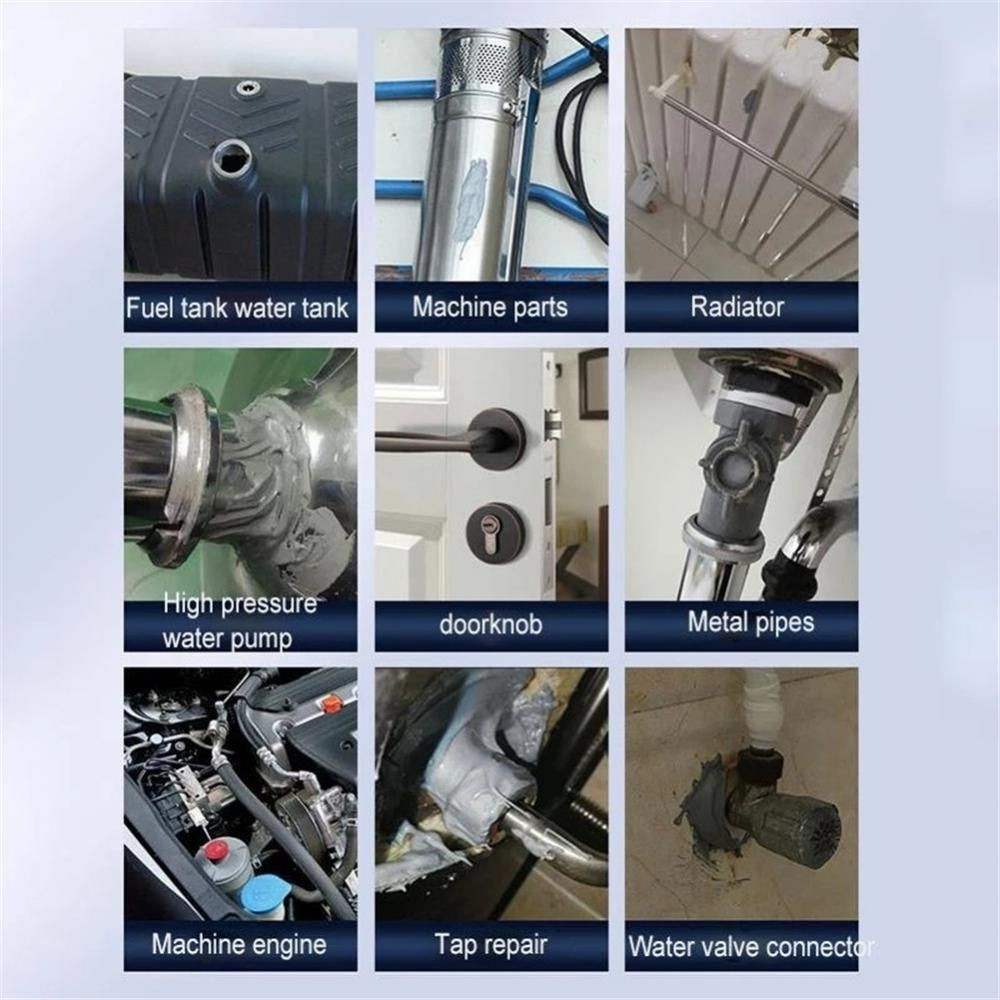 Fuel tank water tank

Machine parts

Radiator

High pressure water pump

doorknob

Metal pipes

Machine engine

Tap repair

Water valve connector